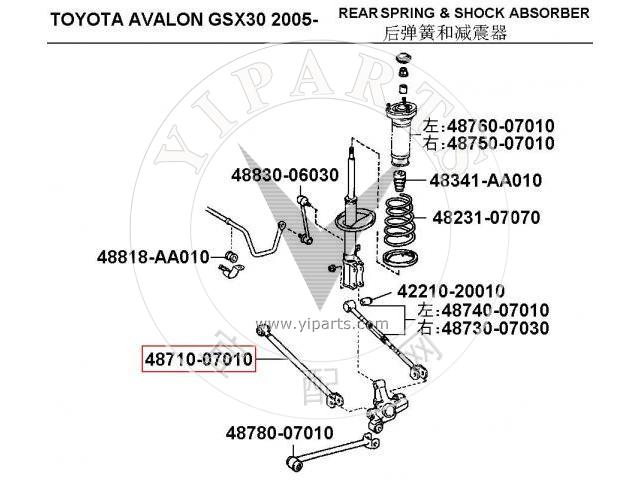 TOYOTA AVALON GSX30 2005-

REAR SPRING & SHOCK ABSORBER
后弹簧和减震器

YIPARTS

左:48760-07010
右:48750-07010

48830-06030

48341-AA010

48231-07070

48818-AA010

42210-20010

左:48740-07010
右:48730-07030

www.yiparts.com

48710-07010

配

48780-07010