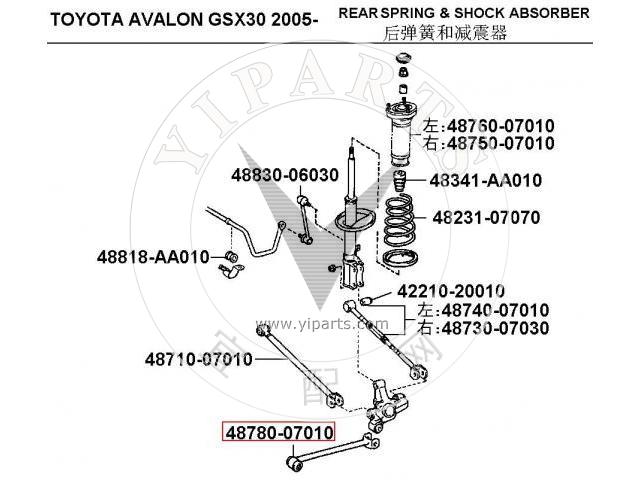 TOYOTA AVALON GSX30 2005-

REAR SPRING & SHOCK ABSORBER
后弹簧和减震器

YIPARTS

左:48760-07010
右:48750-07010

48830-06030

48341-AA010

48231-07070

48818-AA010

42210-20010

左:48740-07010
右:48730-07030

www.yiparts.com

48710-07010

48780-07010